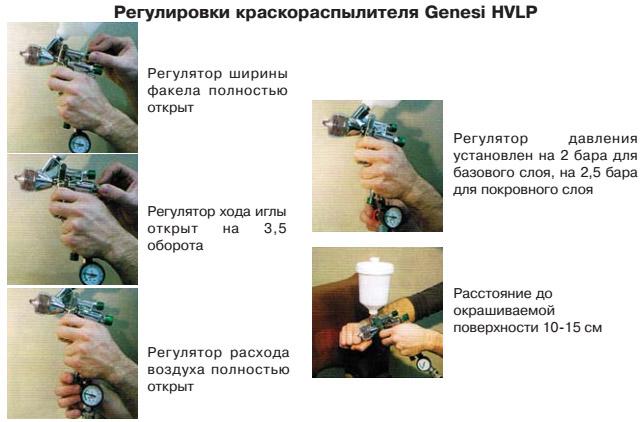 Регулировки краскораспылителя Genesi HVLP

Регулятор ширины факела полностью открыт

Регулятор хода иглы открыт на 3,5 оборота

Регулятор расхода воздуха полностью открыт

Регулятор давления установлен на 2 бара для базового слоя, на 2,5 бара для покровного слоя

Расстояние до окрашиваемой поверхности 10-15 см